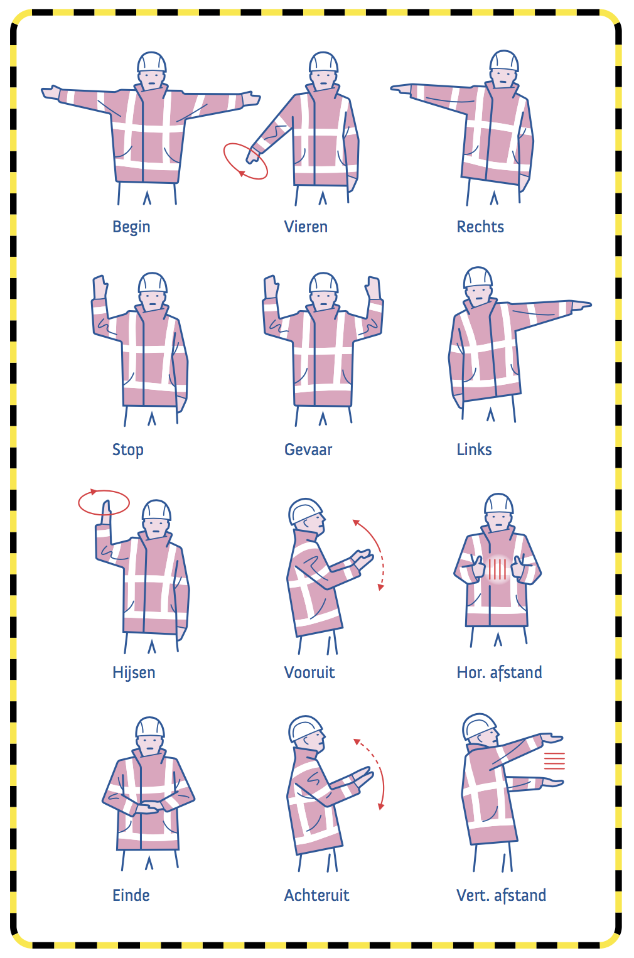 Begin

Vieren

Rechts

Stop

Gevaar

Links

Hijsen

Vooruit

Hor. afstand

Einde

Achteruit

Vert. afstand